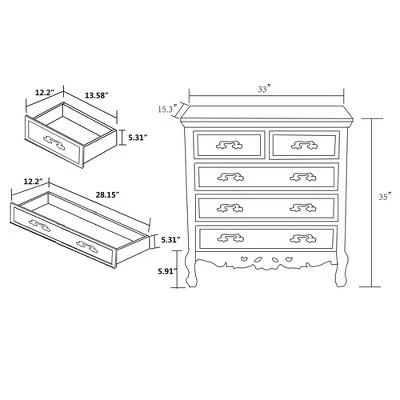 12.2"
13.58"
5.31"
12.2"
28.15"
5.31"
5.91"
33"
15.3"
35"